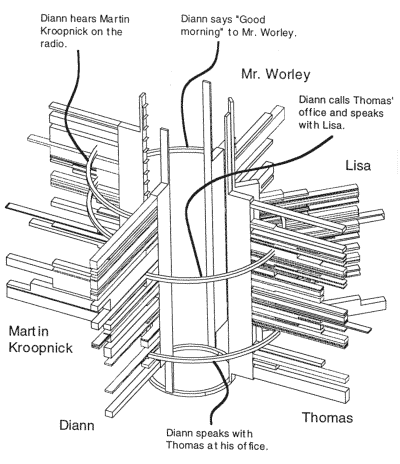 Diann hears Martin Kroopnick on the radio.

Diann says "Good morning" to Mr. Worley.

Mr. Worley

Diann calls Thomas' office and speaks with Lisa.

Lisa

Martin Kroopnick

Diann

Thomas

Diann speaks with Thomas at his office.